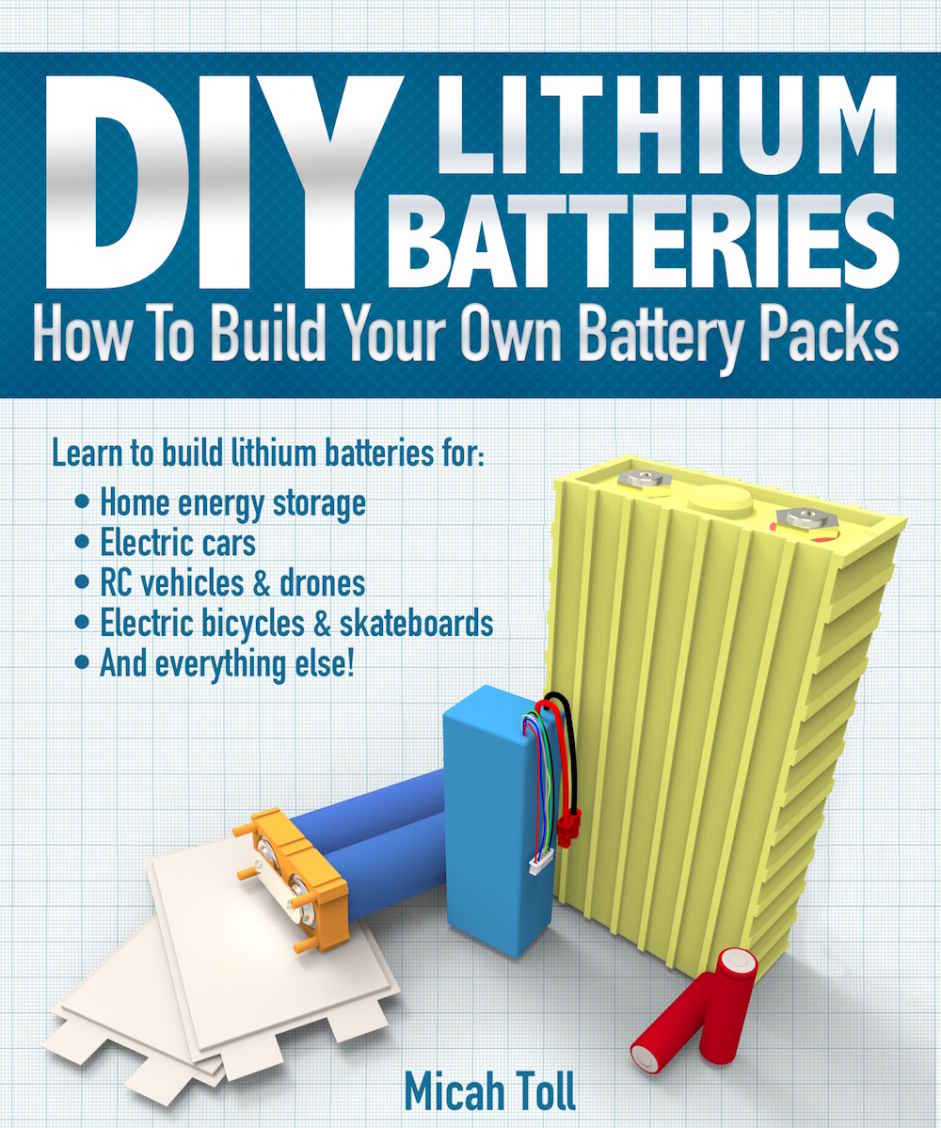 DIY LITHIUM BATTERIES

How To Build Your Own Battery Packs

Learn to build lithium batteries for:

• Home energy storage
• Electric cars
• RC vehicles & drones
• Electric bicycles & skateboards
• And everything else!

Micah Toll