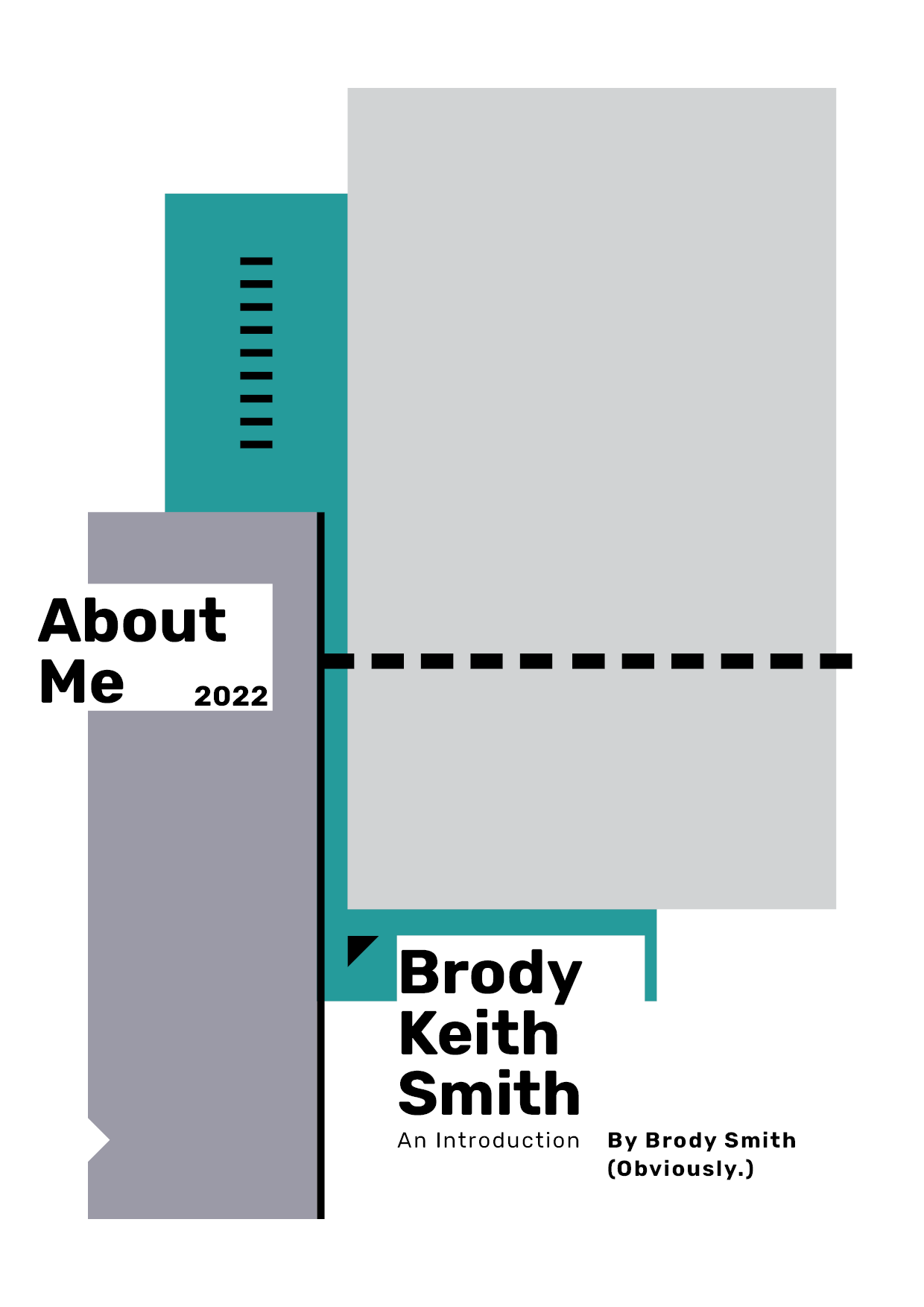 About
Me
2022

Brody
Keith
Smith

An Introduction

By Brody Smith
(Obviously.)